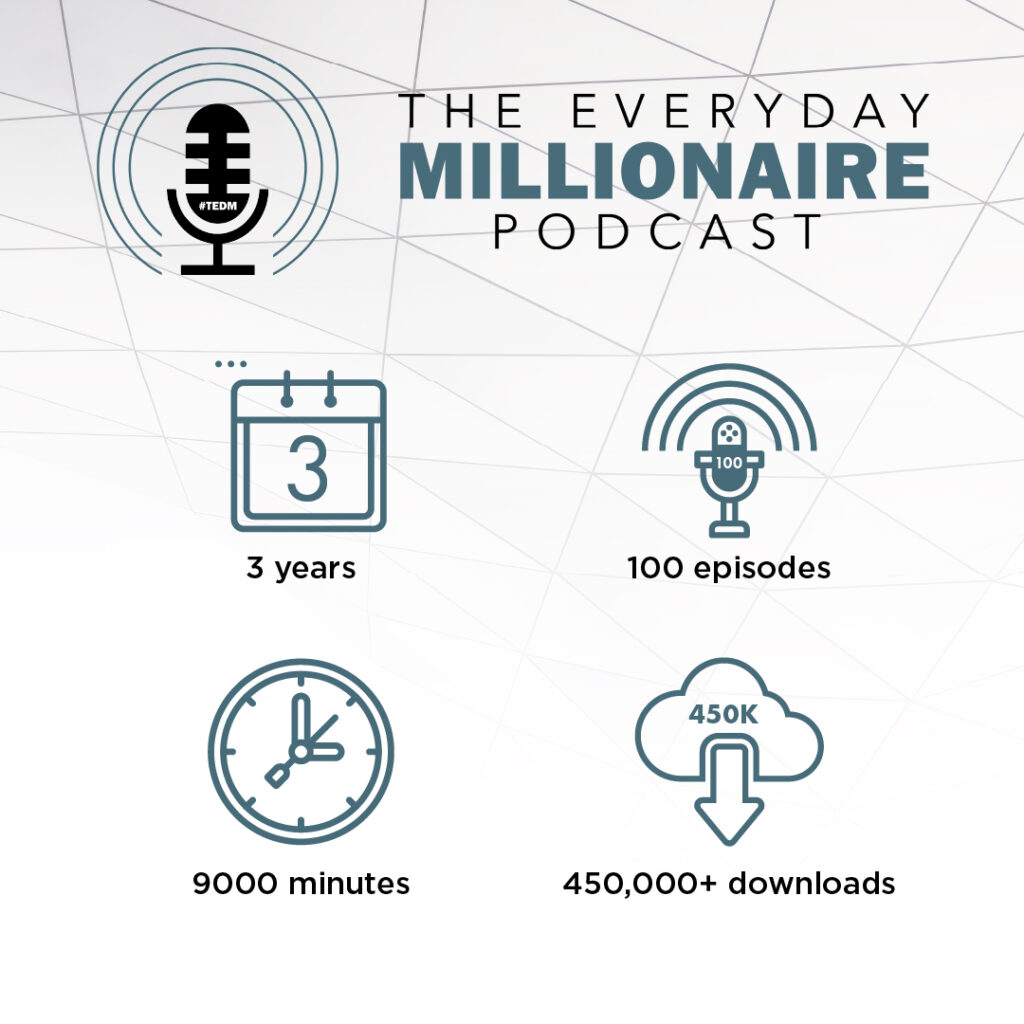 #TEDM

THE EVERYDAY
MILLIONAIRE
PODCAST

3

3 years

100

100 episodes

9000 minutes

450K

450,000+ downloads